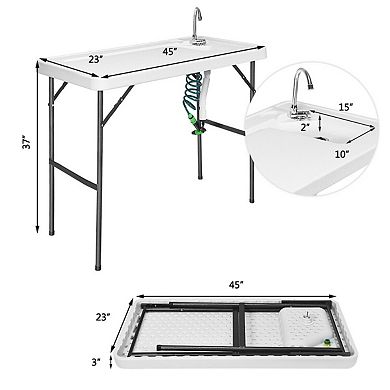 23"
45"
37"
15"
2"
10"
45"
23"
3"