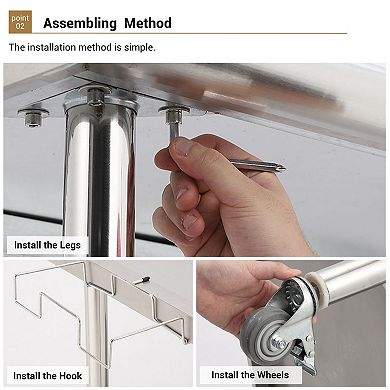 point 02 Assembling Method

The installation method is simple.

Install the Legs

Install the Hook

Install the Wheels