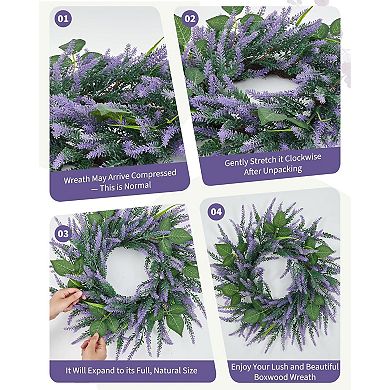 01

Wreath May Arrive Compressed — This is Normal

02

Gently Stretch it Clockwise After Unpacking

03

It Will Expand to its Full, Natural Size

04

Enjoy Your Lush and Beautiful Boxwood Wreath