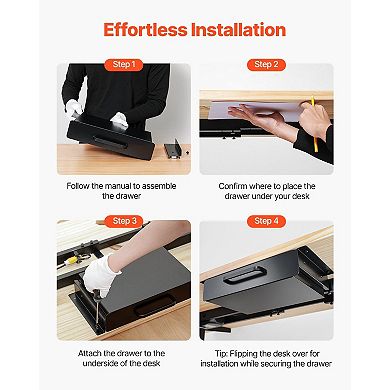 Effortless Installation

Step 1

Follow the manual to assemble the drawer

Step 2

Confirm where to place the drawer under your desk

Step 3

Attach the drawer to the underside of the desk

Step 4

Tip: Flipping the desk over for installation while securing the drawer