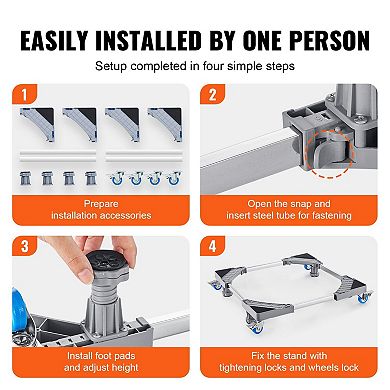 EASILY INSTALLED BY ONE PERSON

Setup completed in four simple steps

1

Prepare installation accessories

2

Open the snap and insert steel tube for fastening

3

Install foot pads and adjust height

4

Fix the stand with tightening locks and wheels lock