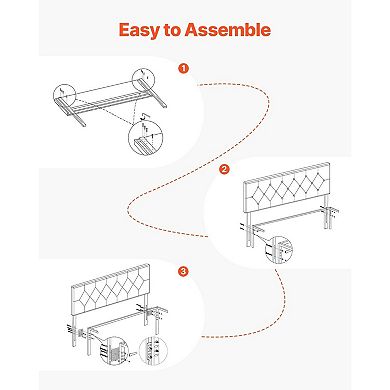 Easy to Assemble

1

2

3