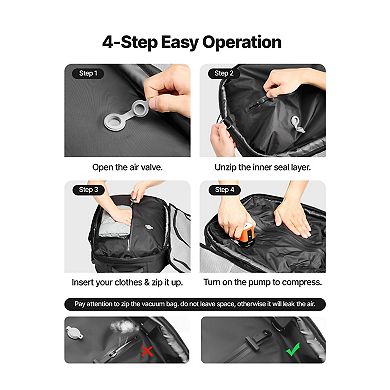 4-Step Easy Operation

Step 1

Open the air valve.

Step 2

Unzip the inner seal layer.

Step 3

Insert your clothes & zip it up.

Step 4

Turn on the pump to compress.

Pay attention to zip the vacuum bag. do not leave space, otherwise it will leak the air.