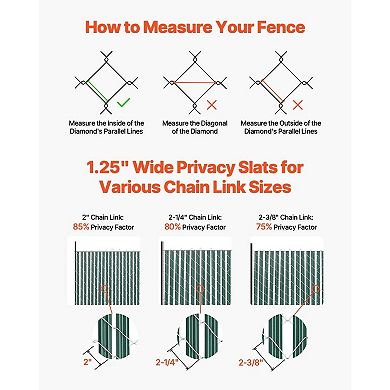 How to Measure Your Fence

Measure the Inside of the Diamond's Parallel Lines

Measure the Diagonal of the Diamond

Measure the Outside of the Diamond's Parallel Lines

1.25" Wide Privacy Slats for Various Chain Link Sizes

2" Chain Link: 85% Privacy Factor

2-1/4" Chain Link: 80% Privacy Factor

2-3/8" Chain Link: 75% Privacy Factor

2"

2-1/4"

2-3/8"