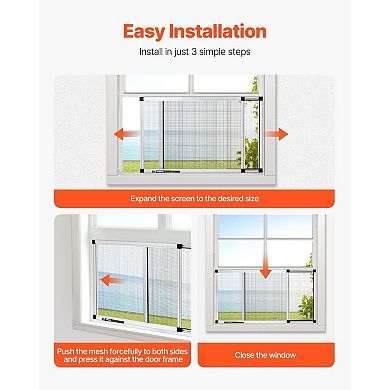 Easy Installation

Install in just 3 simple steps

Expand the screen to the desired size

Push the mesh forcefully to both sides and press it against the door frame

Close the window