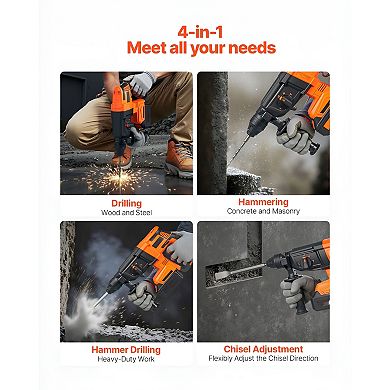 4-in-1
Meet all your needs

Drilling
Wood and Steel

Hammering
Concrete and Masonry

Hammer Drilling
Heavy-Duty Work

Chisel Adjustment
Flexibly Adjust the Chisel Direction