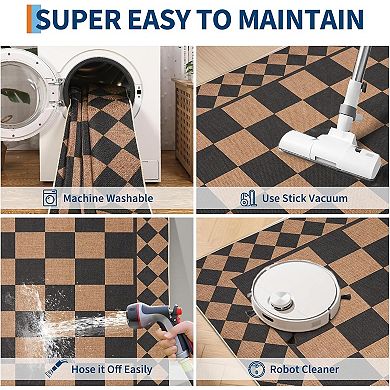 SUPER EASY TO MAINTAIN

Machine Washable

Use Stick Vacuum

Hose it Off Easily

Robot Cleaner