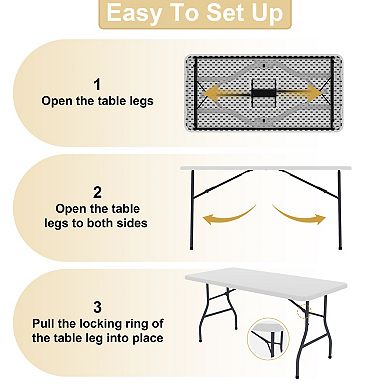 Easy To Set Up

1
Open the table legs

2
Open the table legs to both sides

3
Pull the locking ring of the table leg into place