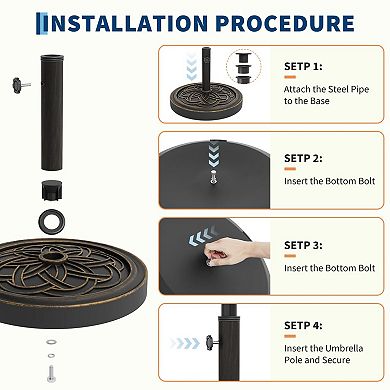 INSTALLATION PROCEDURE

SETP 1:
Attach the Steel Pipe to the Base

SETP 2:
Insert the Bottom Bolt

SETP 3:
Insert the Bottom Bolt

SETP 4:
Insert the Umbrella Pole and Secure