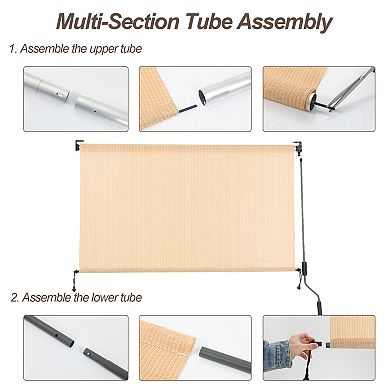 Multi-Section Tube Assembly

1. Assemble the upper tube

2. Assemble the lower tube