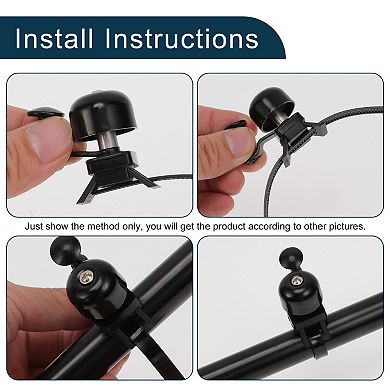 Install Instructions

Just show the method only, you will get the product according to other pictures.