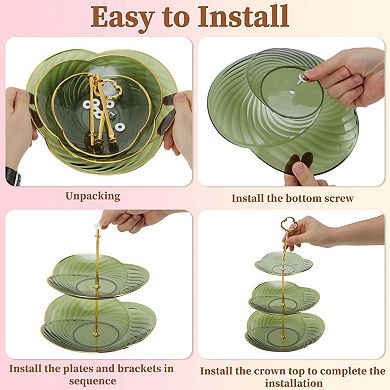 Easy to Install

Unpacking

Install the bottom screw

Install the plates and brackets in sequence

Install the crown top to complete the installation