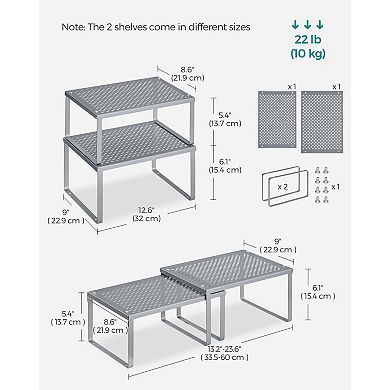 Note: The 2 shelves come in different sizes

22 lb
(10 kg)

8.6"
(21.9 cm)

5.4"
(13.7 cm)

6.1"
(15.4 cm)

9"
(22.9 cm)

12.6"
(32 cm)

x 1

x 1

x 2

x 1

9"
(22.9 cm)

6.1"
(15.4 cm)

5.4"
(13.7 cm)

8.6"
(21.9 cm)

13.2"-23.6"
(33.5-60 cm)