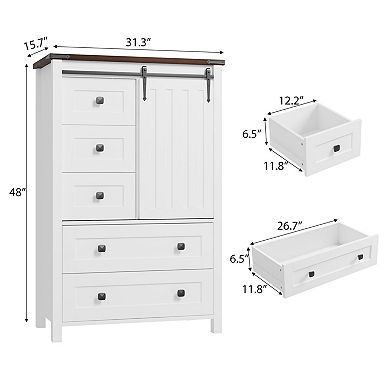 15.7"
31.3"
48"
12.2"
6.5"
11.8"
26.7"
6.5"
11.8"