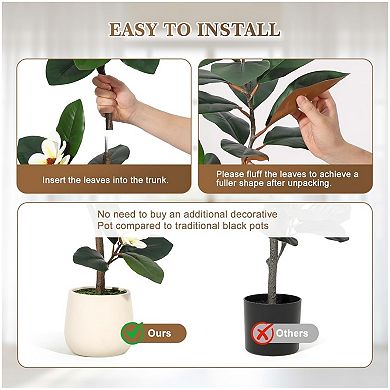 EASY TO INSTALL

Insert the leaves into the trunk.

Please fluff the leaves to achieve a fuller shape after unpacking.

No need to buy an additional decorative Pot compared to traditional black pots

Ours

Others