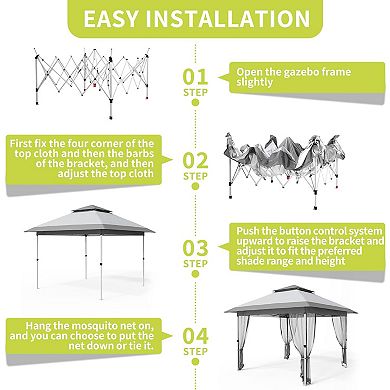 EASY INSTALLATION

01
STEP

Open the gazebo frame slightly

First fix the four corner of the top cloth and then the barbs of the bracket, and then adjust the top cloth

02
STEP

03
STEP

Push the button control system upward to raise the bracket and adjust it to fit the preferred shade range and height

Hang the mosquito net on, and you can choose to put the net down or tie it.

04
STEP