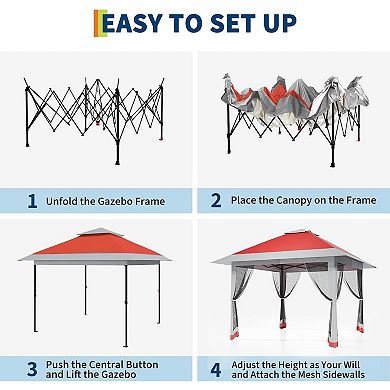 EASY TO SET UP

1 Unfold the Gazebo Frame

2 Place the Canopy on the Frame

3 Push the Central Button and Lift the Gazebo

4 Adjust the Height as Your Will and Attach the Mesh Sidewalls