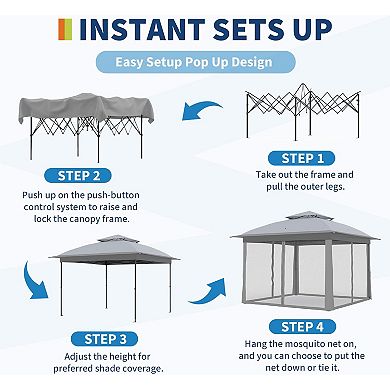 INSTANT SETS UP

Easy Setup Pop Up Design

STEP 1
Take out the frame and pull the outer legs.

STEP 2
Push up on the push-button control system to raise and lock the canopy frame.

STEP 3
Adjust the height for preferred shade coverage.

STEP 4
Hang the mosquito net on, and you can choose to put the net down or tie it.