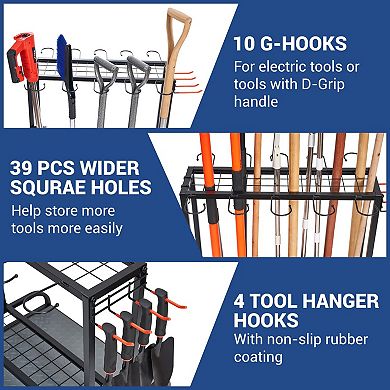 10 G-HOOKS

For electric tools or tools with D-Grip handle

39 PCS WIDER SQURAE HOLES

Help store more tools more easily

4 TOOL HANGER HOOKS

With non-slip rubber coating