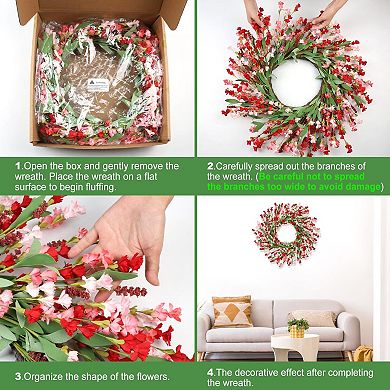 1.Open the box and gently remove the wreath. Place the wreath on a flat surface to begin fluffing.

2.Carefully spread out the branches of the wreath. (Be careful not to spread the branches too wide to avoid damage)

3.Organize the shape of the flowers.

4.The decorative effect after completing the wreath.