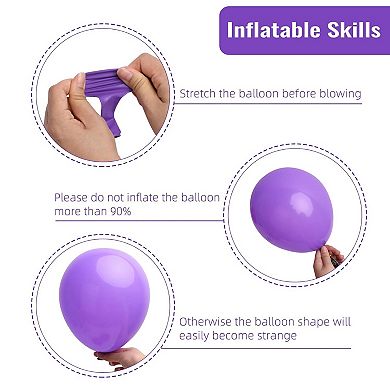 Inflatable Skills

Stretch the balloon before blowing

Please do not inflate the balloon more than 90%

Otherwise the balloon shape will easily become strange