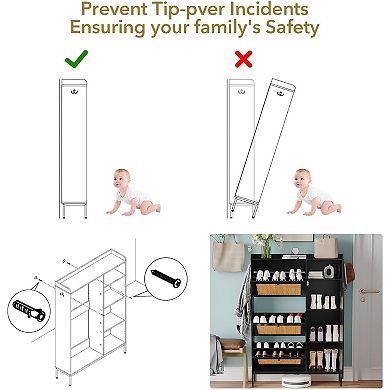 Prevent Tip-pver Incidents
Ensuring your family's Safety