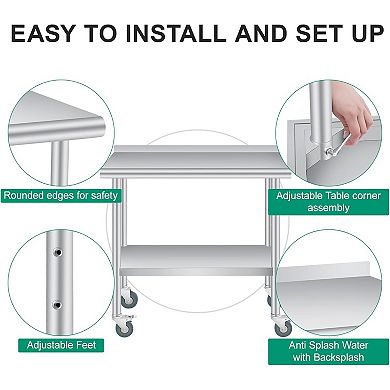 EASY TO INSTALL AND SET UP

Rounded edges for safety

Adjustable Table corner assembly

Adjustable Feet

Anti Splash Water with Backsplash