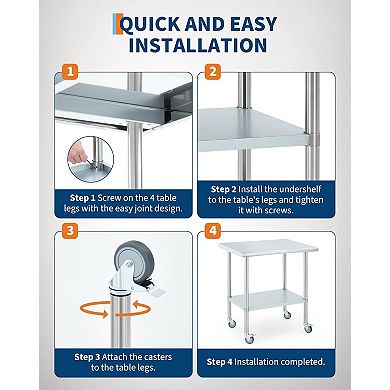 QUICK AND EASY INSTALLATION

1

Step 1 Screw on the 4 table legs with the easy joint design.

2

Step 2 Install the undershelf to the table's legs and tighten it with screws.

3

Step 3 Attach the casters to the table legs.

4

Step 4 Installation completed.