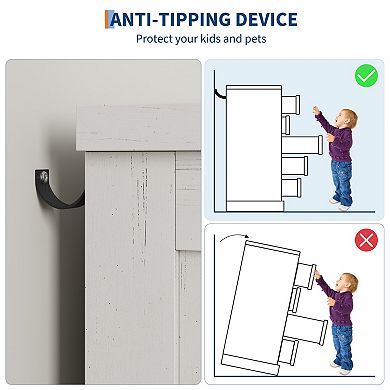 ANTI-TIPPING DEVICE
Protect your kids and pets