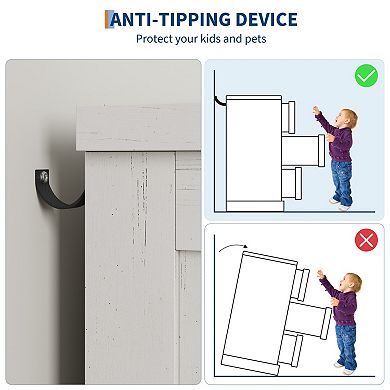 ANTI-TIPPING DEVICE
Protect your kids and pets