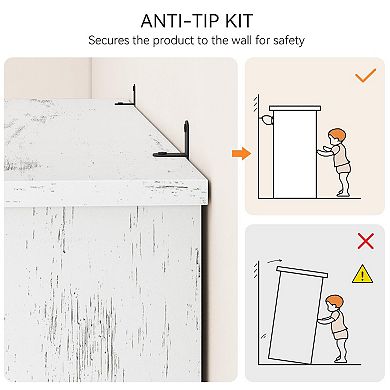 ANTI-TIP KIT
Secures the product to the wall for safety