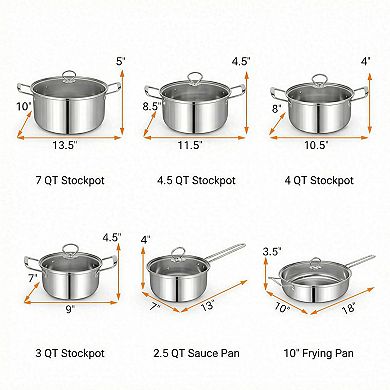 5"
10"
13.5"
7 QT Stockpot

4.5"
8.5"
11.5"
4.5 QT Stockpot

4"
8"
10.5"
4 QT Stockpot

4.5"
7"
9"
3 QT Stockpot

4"
7"
13"
2.5 QT Sauce Pan

3.5"
10"
18"
10" Frying Pan