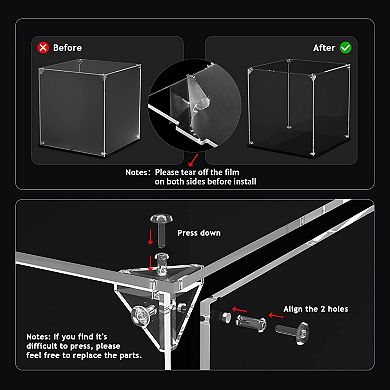 Before

After

Notes: Please tear off the film on both sides before install

Press down

Align the 2 holes

Notes: If you find it's difficult to press, please feel free to replace the parts.