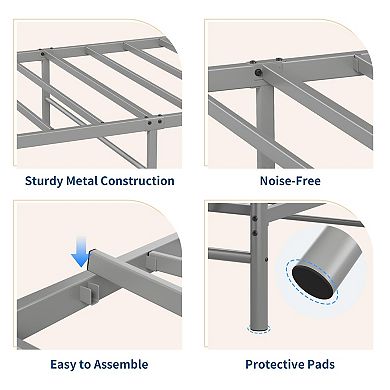 Sturdy Metal Construction

Noise-Free

Easy to Assemble

Protective Pads