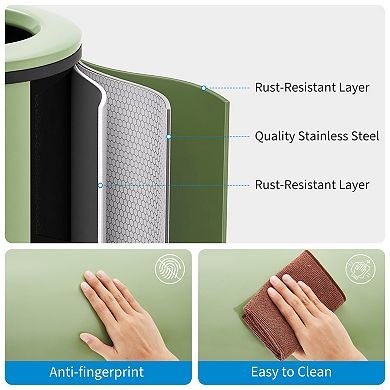 Rust-Resistant Layer

Quality Stainless Steel

Rust-Resistant Layer

Anti-fingerprint

Easy to Clean