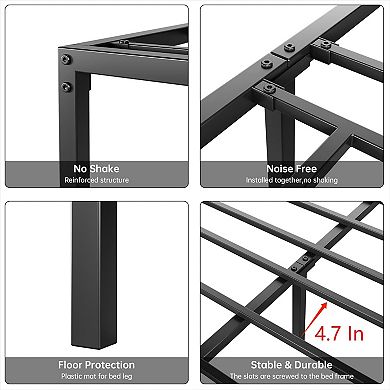 No Shake
Reinforced structure

Noise Free
Installed together,no shaking

Floor Protection
Plastic mat for bed leg

4.7 In

Stable & Durable
The slats are screwed to the bed frame