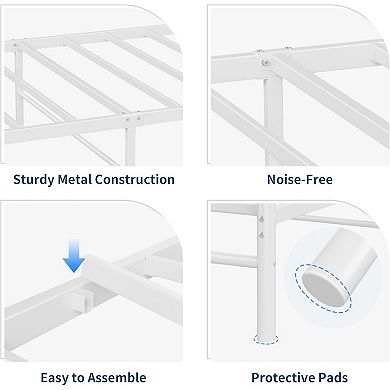 Sturdy Metal Construction

Noise-Free

Easy to Assemble

Protective Pads