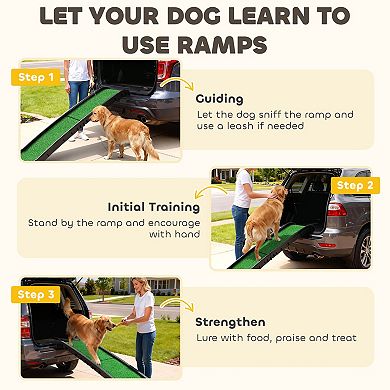 LET YOUR DOG LEARN TO USE RAMPS

Step 1

Guiding

Let the dog sniff the ramp and use a leash if needed

Step 2

Initial Training

Stand by the ramp and encourage with hand

Step 3

Strengthen

Lure with food, praise and treat