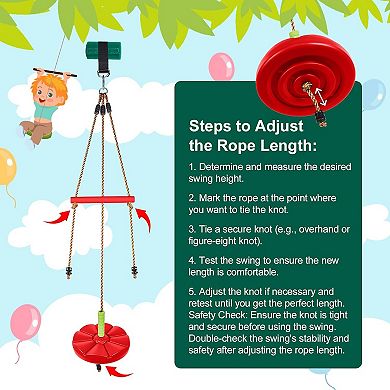 Steps to Adjust the Rope Length:

1. Determine and measure the desired swing height.

2. Mark the rope at the point where you want to tie the knot.

3. Tie a secure knot (e.g., overhand or figure-eight knot).

4. Test the swing to ensure the new length is comfortable.

5. Adjust the knot if necessary and retest until you get the perfect length. Safety Check: Ensure the knot is tight and secure before using the swing. Double-check the swing's stability and safety after adjusting the rope length.