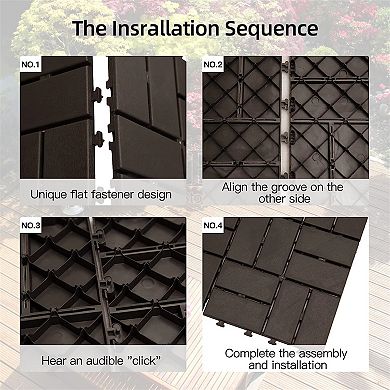 The Insrallation Sequence

NO.1

Unique flat fastener design

NO.2

Align the groove on the other side

NO.3

Hear an audible "click"

NO.4

Complete the assembly and installation