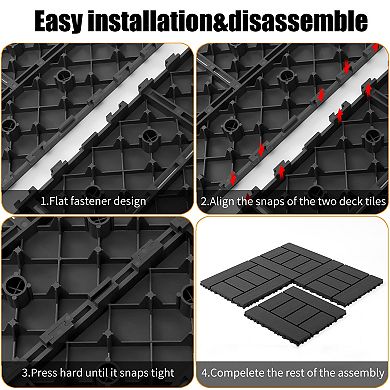 Easy installation&disassemble

1.Flat fastener design

2.Align the snaps of the two deck tiles

3.Press hard until it snaps tight

4.Compelete the rest of the assembly