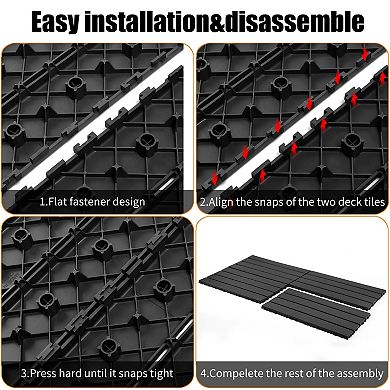 Easy installation&disassemble

1.Flat fastener design

2.Align the snaps of the two deck tiles

3.Press hard until it snaps tight

4.Compelete the rest of the assembly