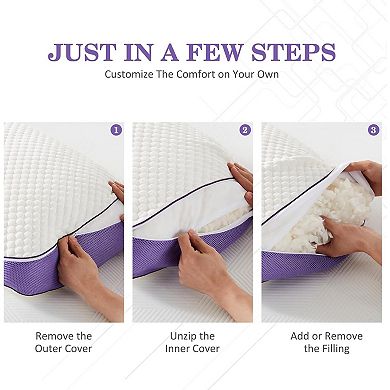 JUST IN A FEW STEPS

Customize The Comfort on Your Own

1

2

3

Remove the Outer Cover

Unzip the Inner Cover

Add or Remove the Filling