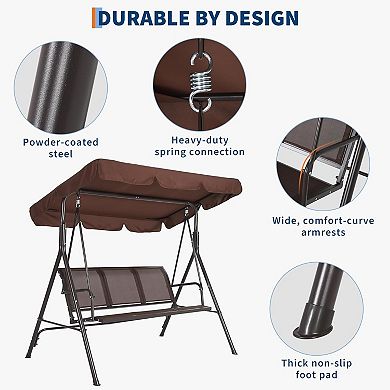 DURABLE BY DESIGN

Powder-coated steel

Heavy-duty spring connection

Wide, comfort-curve armrests

Thick non-slip foot pad