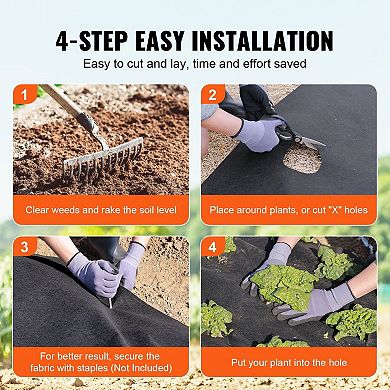 4-STEP EASY INSTALLATION

Easy to cut and lay, time and effort saved

1

Clear weeds and rake the soil level

2

Place around plants, or cut "X" holes

3

For better result, secure the fabric with staples (Not Included)

4

Put your plant into the hole