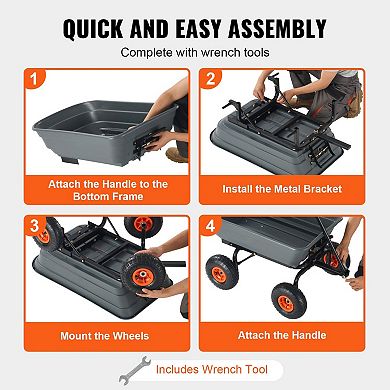 QUICK AND EASY ASSEMBLY

Complete with wrench tools

1

Attach the Handle to the Bottom Frame

2

Install the Metal Bracket

3

Mount the Wheels

4

Attach the Handle

Includes Wrench Tool