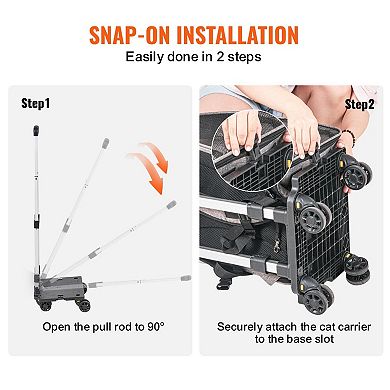 SNAP-ON INSTALLATION
Easily done in 2 steps

Step1

Open the pull rod to 90°

Step2

Securely attach the cat carrier to the base slot