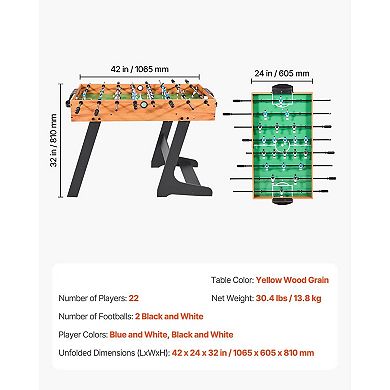 42 in / 1065 mm

24 in / 605 mm

32 in / 810 mm

Table Color: Yellow Wood Grain

Number of Players: 22

Net Weight: 30.4 lbs / 13.8 kg

Number of Footballs: 2 Black and White

Player Colors: Blue and White, Black and White

Unfolded Dimensions (LxWxH): 42 x 24 x 32 in / 1065 x 605 x 810 mm