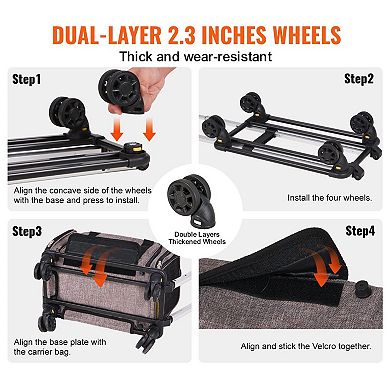 DUAL-LAYER 2.3 INCHES WHEELS

Thick and wear-resistant

Step1

Align the concave side of the wheels with the base and press to install.

Step2

Install the four wheels.

Double Layers Thickened Wheels

Step3

Align the base plate with the carrier bag.

Step4

Align and stick the Velcro together.