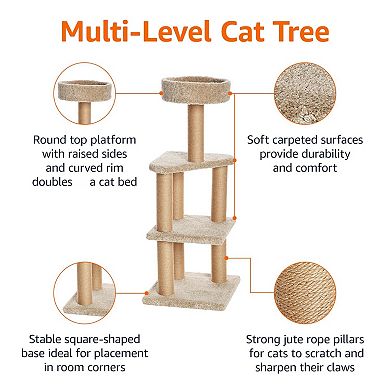 Multi-Level Cat Tree

Round top platform with raised sides and curved rim doubles a cat bed

Soft carpeted surfaces provide durability and comfort

Stable square-shaped base ideal for placement in room corners

Strong jute rope pillars for cats to scratch and sharpen their claws